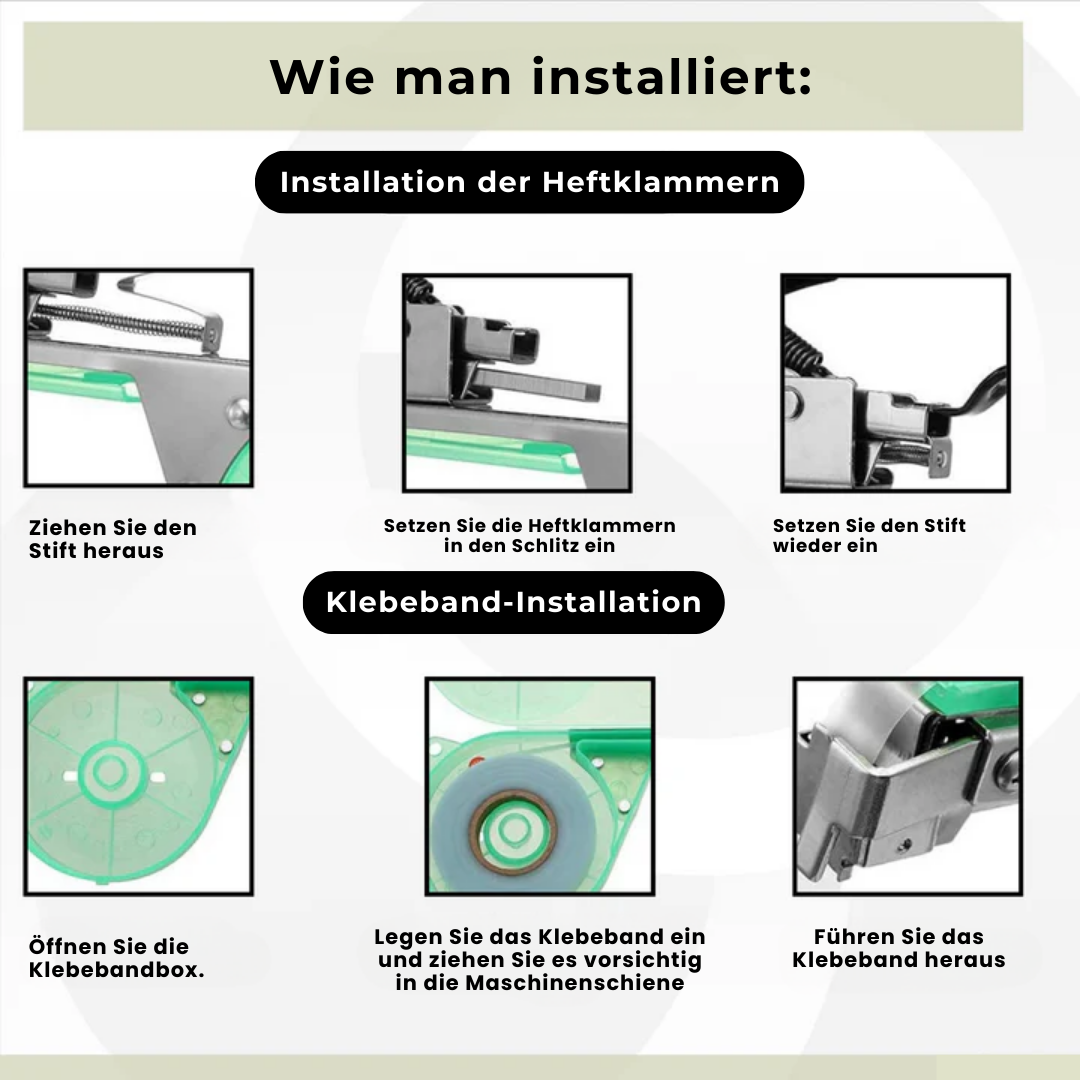 Wie man installiert:

Installation der Heftklammern

Ziehen Sie den Stift heraus

Setzen Sie die Heftklammern in den Schlitz ein

Setzen Sie den Stift wieder ein

Klebeband-Installation

Öffnen Sie die Klebebandbox.

Legen Sie das Klebeband ein und ziehen Sie es vorsichtig in die Maschinenschiene

Führen Sie das Klebeband heraus